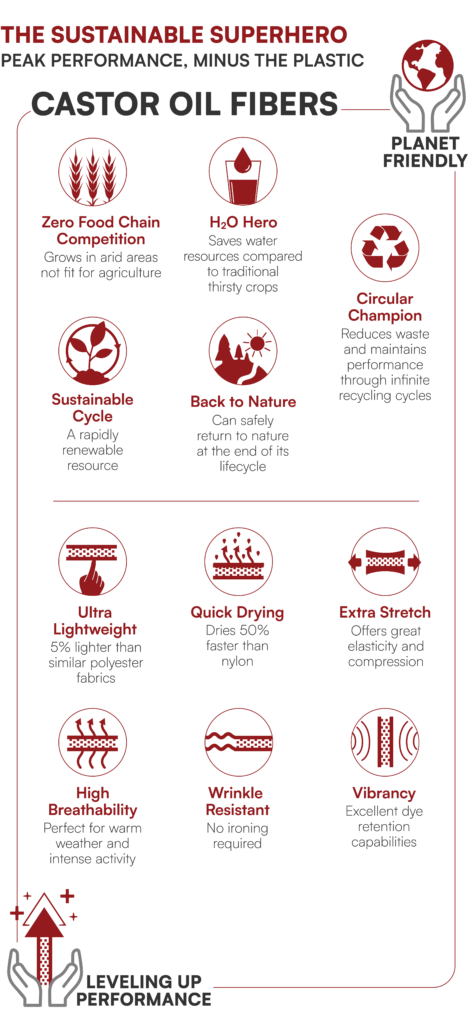 THE SUSTAINABLE SUPERHERO
PEAK PERFORMANCE, MINUS THE PLASTIC

CASTOR OIL FIBERS

PLANET FRIENDLY

Zero Food Chain Competition
Grows in arid areas not fit for agriculture

$H_2O$ Hero
Saves water resources compared to traditional thirsty crops

Circular Champion
Reduces waste and maintains performance through infinite recycling cycles

Sustainable Cycle
A rapidly renewable resource

Back to Nature
Can safely return to nature at the end of its lifecycle

Ultra Lightweight
5% lighter than similar polyester fabrics

Quick Drying
Dries 50% faster than nylon

Extra Stretch
Offers great elasticity and compression

High Breathability
Perfect for warm weather and intense activity

Wrinkle Resistant
No ironing required

Vibrancy
Excellent dye retention capabilities

LEVELING UP PERFORMANCE