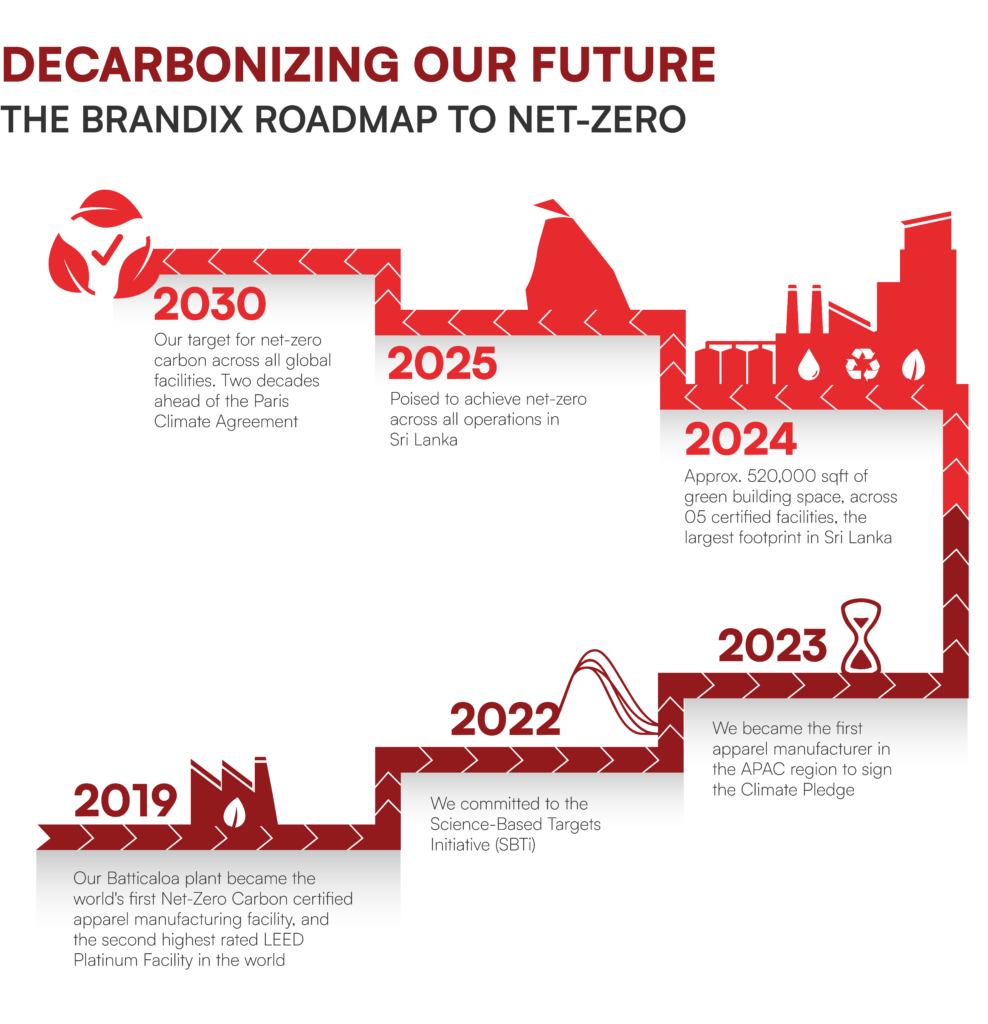 DECARBONIZING OUR FUTURE
THE BRANDIX ROADMAP TO NET-ZERO

2030
Our target for net-zero carbon across all global facilities. Two decades ahead of the Paris Climate Agreement

2025
Poised to achieve net-zero across all operations in Sri Lanka

2024
Approx. 520,000 sqft of green building space, across 05 certified facilities, the largest footprint in Sri Lanka

2023
We became the first apparel manufacturer in the APAC region to sign the Climate Pledge

2022
We committed to the Science-Based Targets Initiative (SBTi)

2019
Our Batticaloa plant became the world's first Net-Zero Carbon certified apparel manufacturing facility, and the second highest rated LEED Platinum Facility in the world