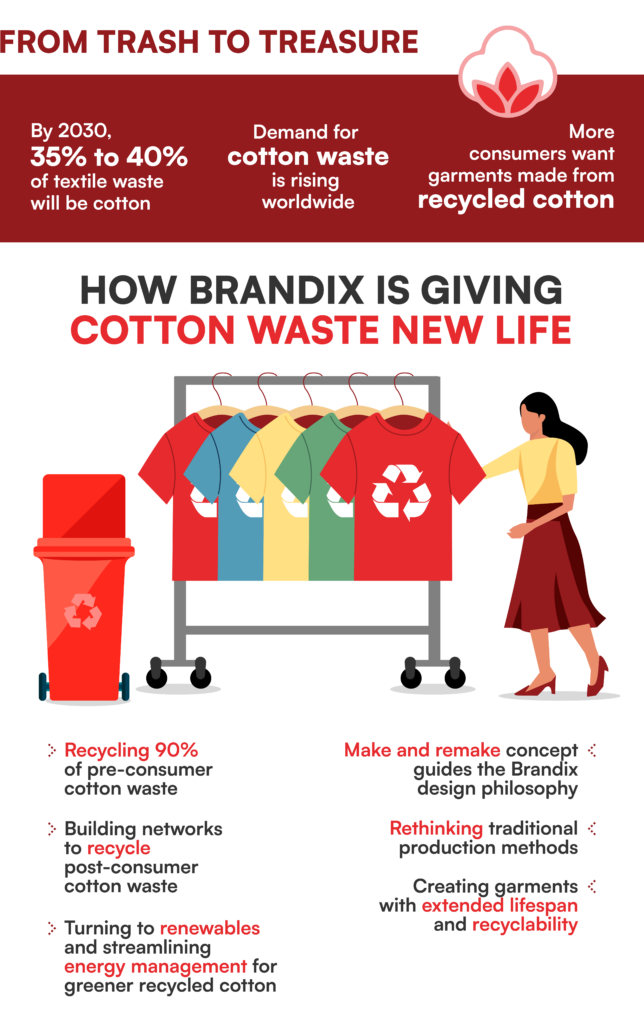 FROM TRASH TO TREASURE

By 2030, 35% to 40% of textile waste will be cotton

Demand for cotton waste is rising worldwide

More consumers want garments made from recycled cotton

HOW BRANDIX IS GIVING COTTON WASTE NEW LIFE

Recycling 90% of pre-consumer cotton waste

Building networks to recycle post-consumer cotton waste

Turning to renewables and streamlining energy management for greener recycled cotton

Make and remake concept guides the Brandix design philosophy

Rethinking traditional production methods

Creating garments with extended lifespan and recyclability