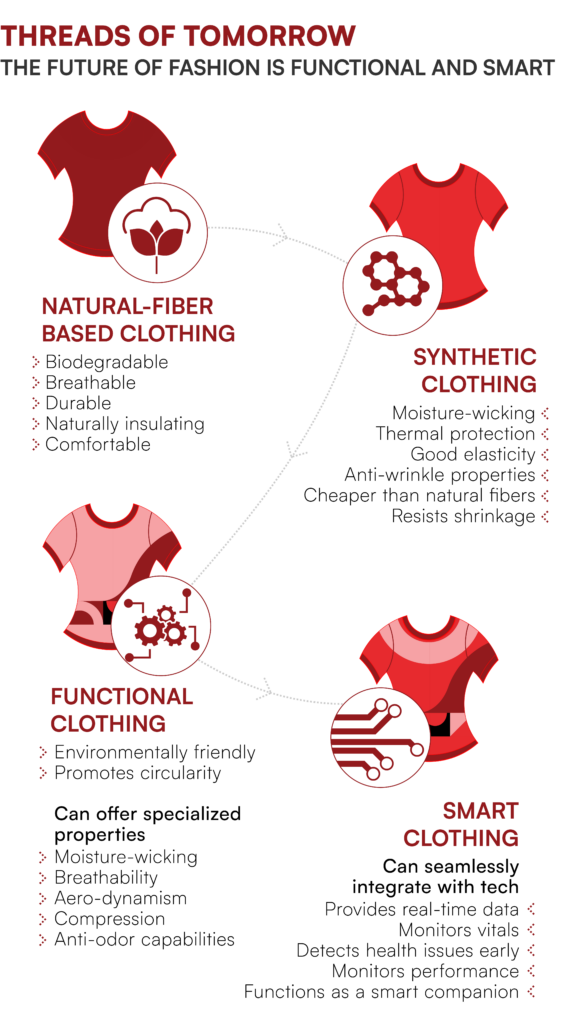 THREADS OF TOMORROW
THE FUTURE OF FASHION IS FUNCTIONAL AND SMART

NATURAL-FIBER BASED CLOTHING
Biodegradable
Breathable
Durable
Naturally insulating
Comfortable

SYNTHETIC CLOTHING
Moisture-wicking
Thermal protection
Good elasticity
Anti-wrinkle properties
Cheaper than natural fibers
Resists shrinkage

FUNCTIONAL CLOTHING
Environmentally friendly
Promotes circularity

Can offer specialized properties
Moisture-wicking
Breathability
Aero-dynamism
Compression
Anti-odor capabilities

SMART CLOTHING
Can seamlessly integrate with tech
Provides real-time data
Monitors vitals
Detects health issues early
Monitors performance
Functions as a smart companion